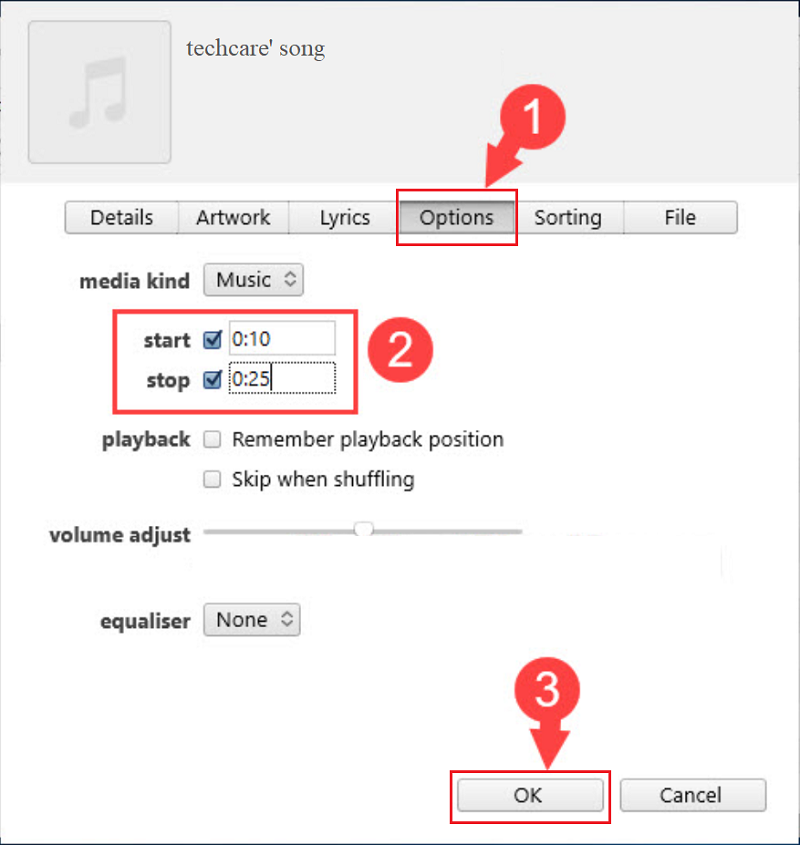 techcare' song

1

Details Artwork Lyrics Options Sorting File

media kind Music

start 0:10

stop 0:25

2

playback Remember playback position

Skip when shuffling

volume adjust

equaliser None

3

OK Cancel